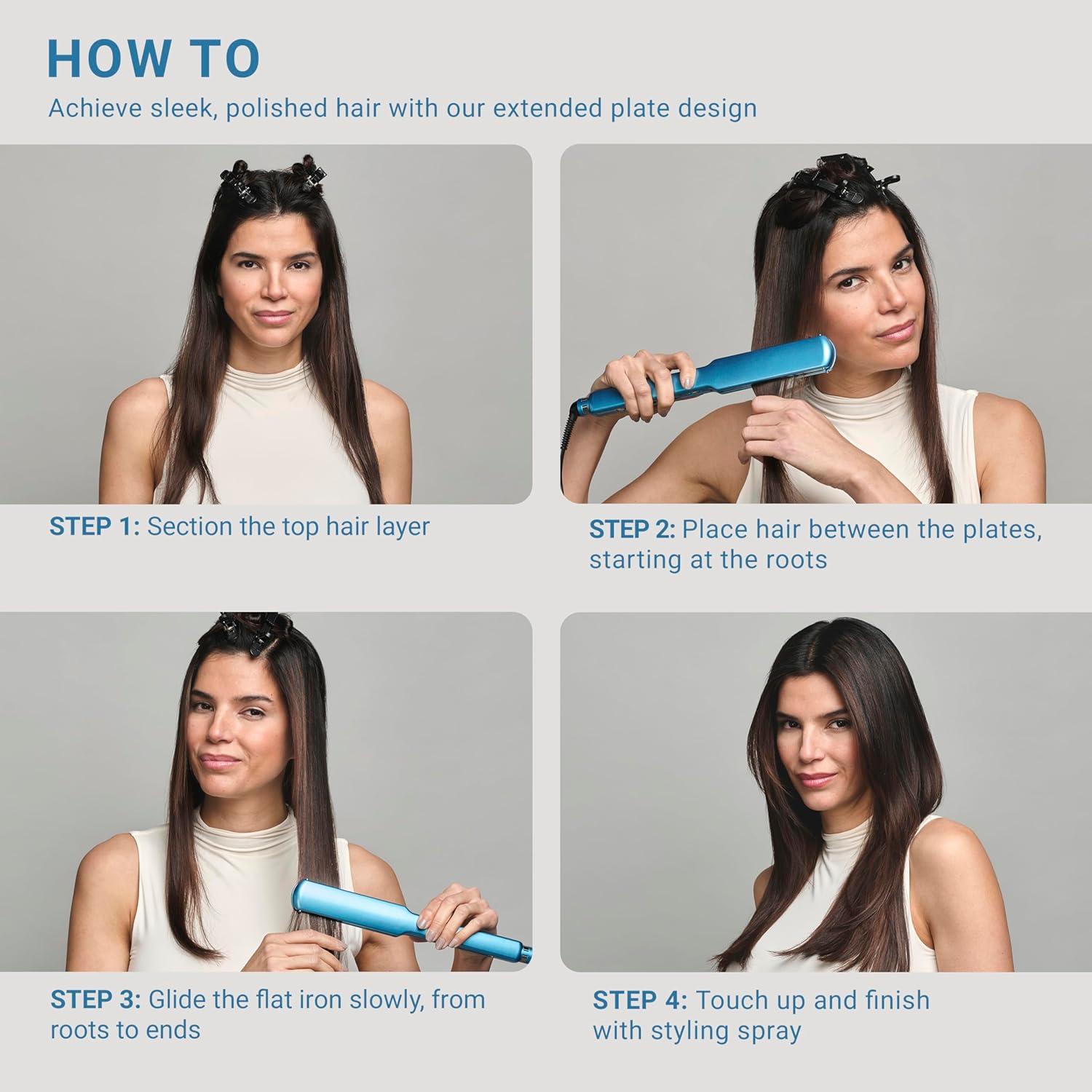 HOW TO

Achieve sleek, polished hair with our extended plate design

STEP 1: Section the top hair layer

STEP 2: Place hair between the plates, starting at the roots

STEP 3: Glide the flat iron slowly, from roots to ends

STEP 4: Touch up and finish with styling spray