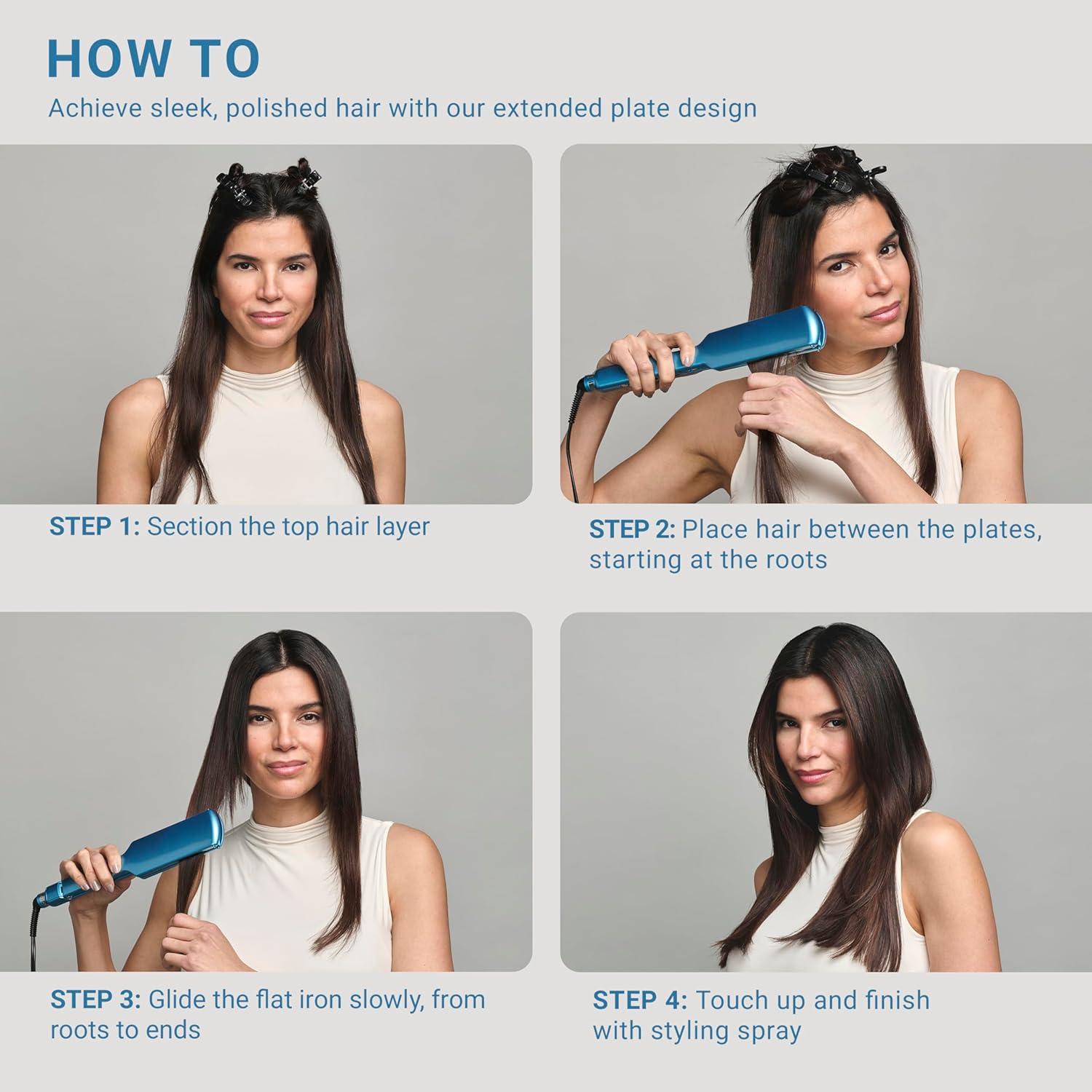 HOW TO

Achieve sleek, polished hair with our extended plate design

STEP 1: Section the top hair layer

STEP 2: Place hair between the plates, starting at the roots

STEP 3: Glide the flat iron slowly, from roots to ends

STEP 4: Touch up and finish with styling spray